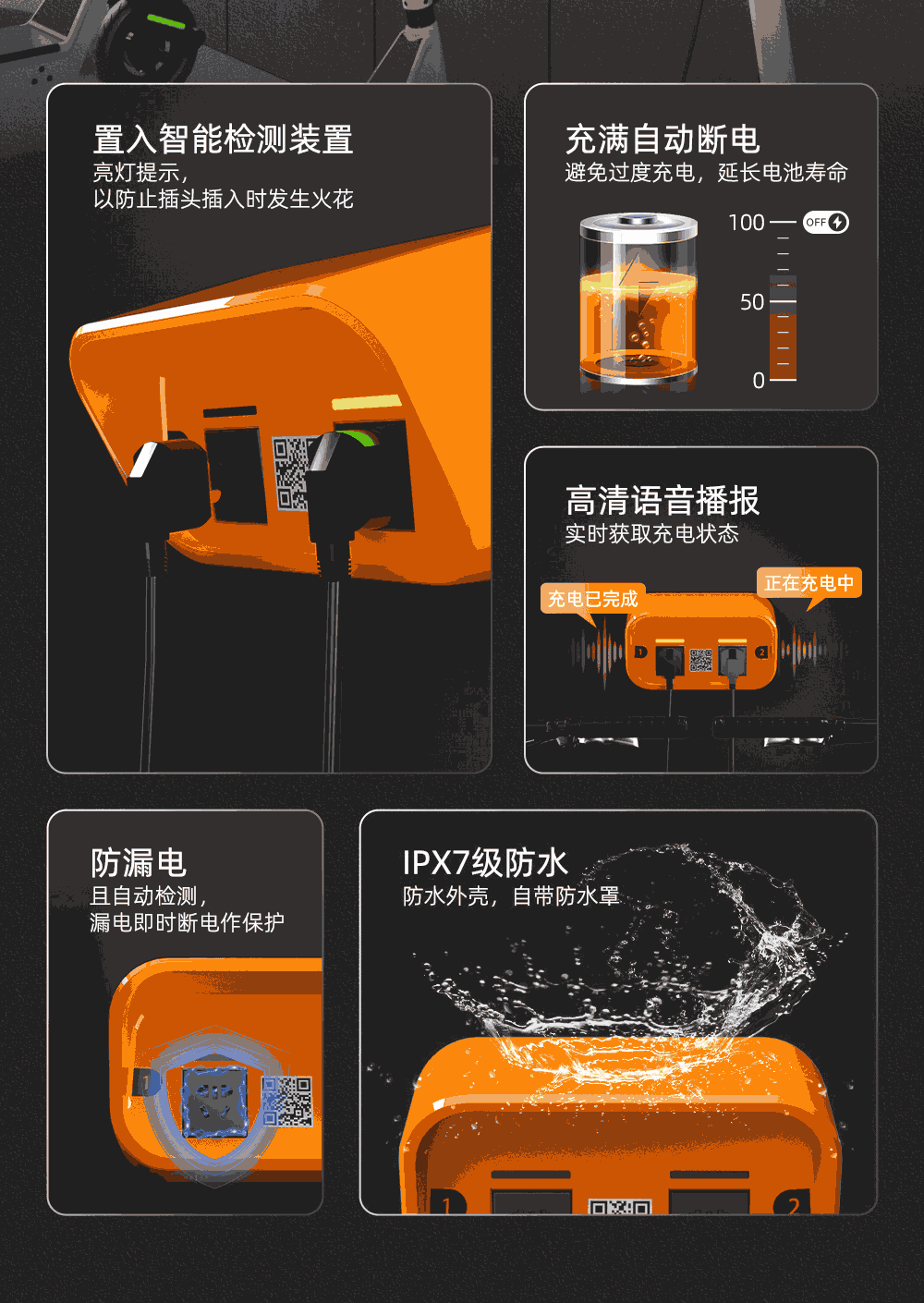 置入智能检测装置
亮灯提示,
以防止插头插入时发生火花

充满自动断电
避免过度充电,延长电池寿命

100
OFF
50
0

高清语音播报
实时获取充电状态

充电已完成
正在充电中
1
2

防漏电
且自动检测,
漏电即时断电作保护

1

IPX7级防水
防水外壳,自带防水罩

1
2